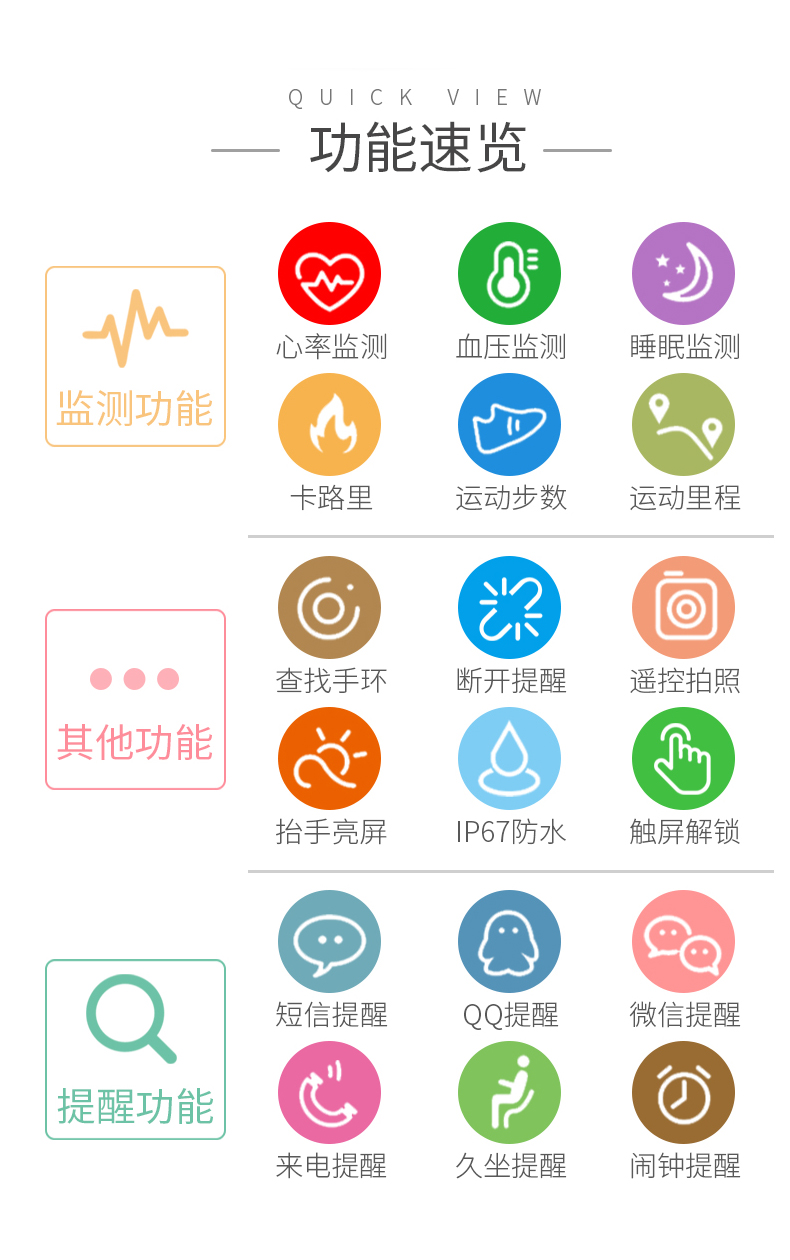 QUICK VIEW

功能速览

监测功能

心率监测
血压监测
睡眠监测
卡路里
运动步数
运动里程

其他功能

查找手环
断开提醒
遥控拍照
抬手亮屏
IP67防水
触屏解锁

提醒功能

短信提醒
QQ提醒
微信提醒
来电提醒
久坐提醒
闹钟提醒